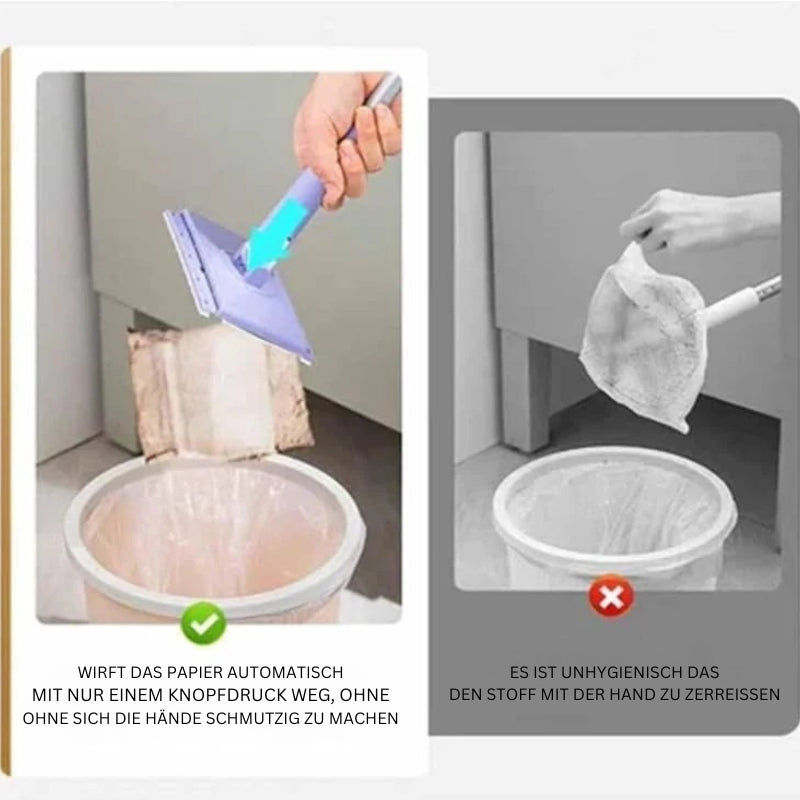 WIRFT DAS PAPIER AUTOMATISCH
MIT NUR EINEM KNOPFDRUCK WEG, OHNE
OHNE SICH DIE HÄNDE SCHMUTZIG ZU MACHEN

ES IST UNHYGIENISCH DAS
DEN STOFF MIT DER HAND ZU ZERREISSEN