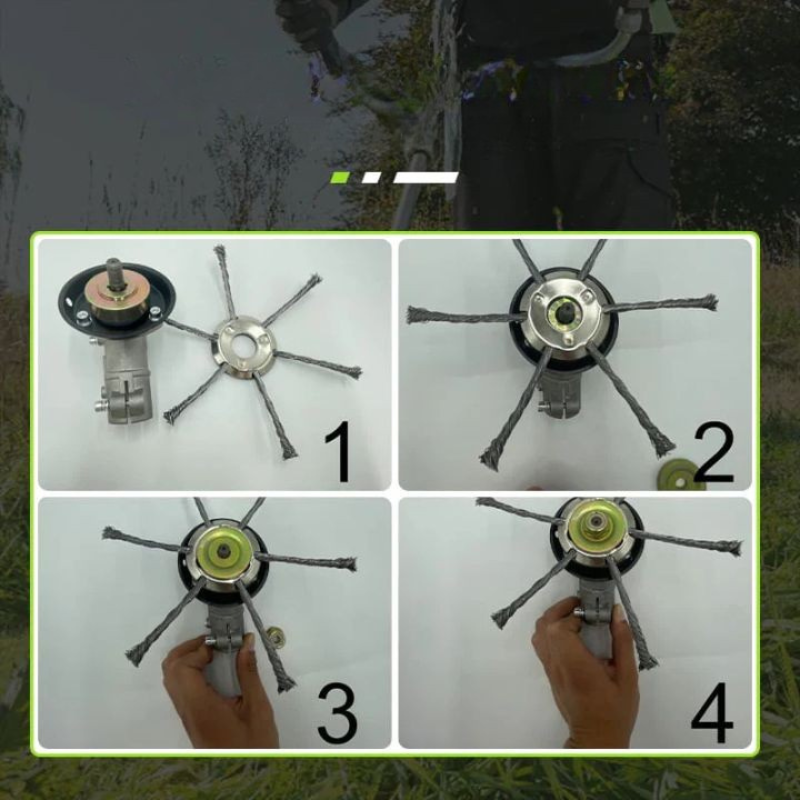 1

2

3

4